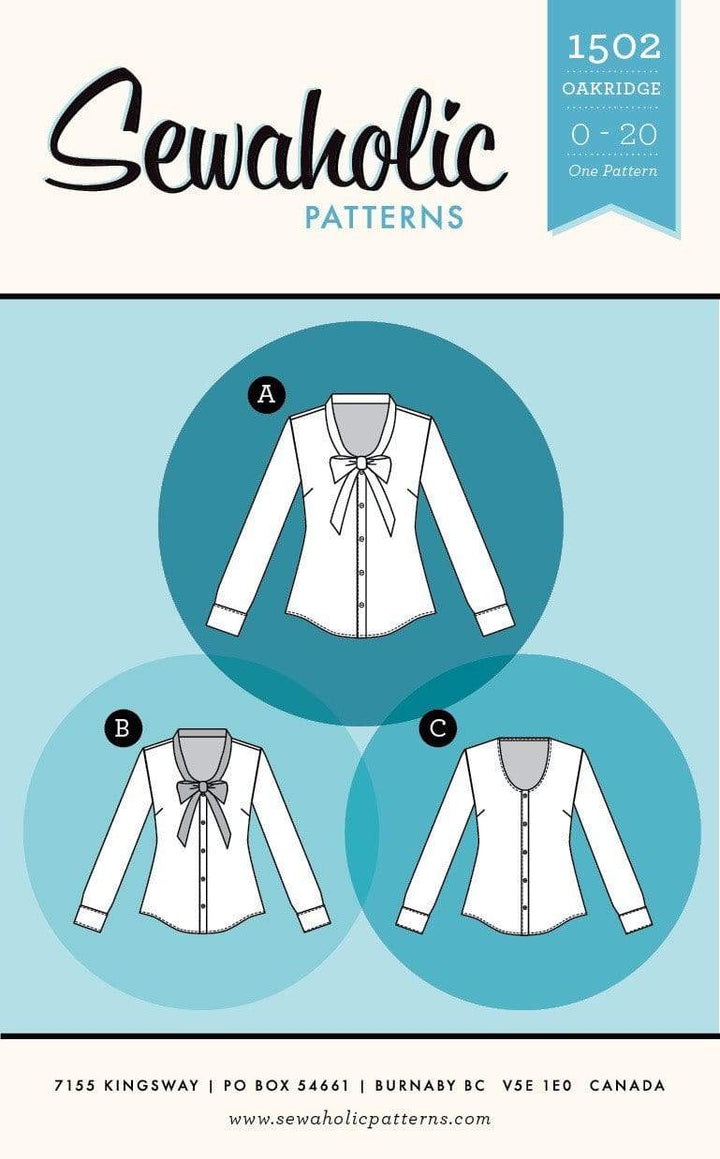 Sewaholic
PATTERNS

1502
OAKRIDGE
0 - 20
One Pattern

A

B

C

7155 KINGSWAY | PO BOX 54661 | BURNABY BC V5E 1E0 CANADA
www.sewaholicpatterns.com